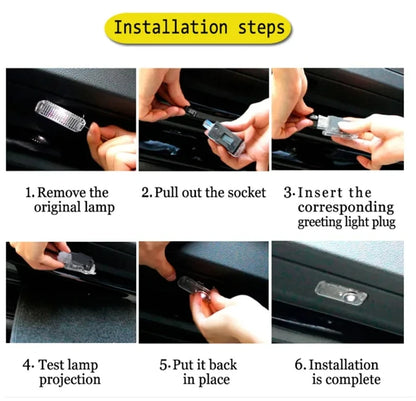 Installation steps

1. Remove the original lamp

2. Pull out the socket

3. Insert the corresponding greeting light plug

4. Test lamp projection

5. Put it back in place

6. Installation is complete