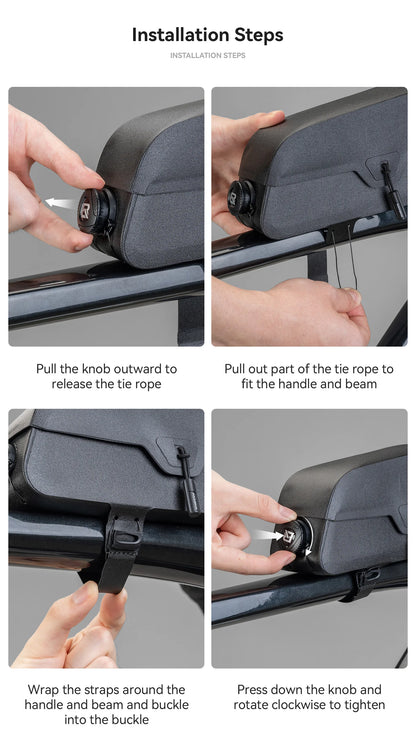 Installation Steps

INSTALLATION STEPS

Pull the knob outward to release the tie rope

Pull out part of the tie rope to fit the handle and beam

Wrap the straps around the handle and beam and buckle into the buckle

Press down the knob and rotate clockwise to tighten