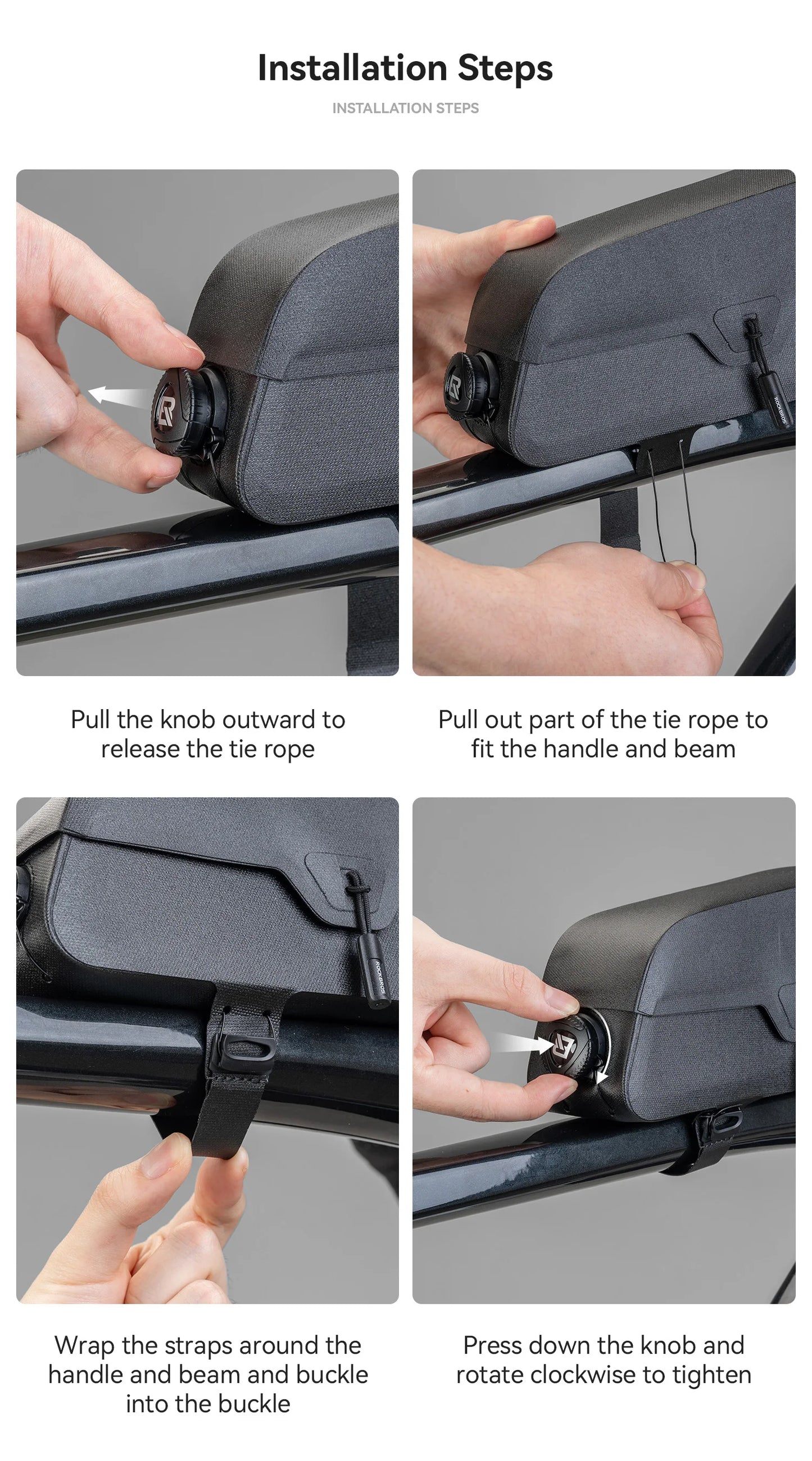 Installation Steps

INSTALLATION STEPS

ROCKBROS

Pull the knob outward to release the tie rope

Pull out part of the tie rope to fit the handle and beam

ROCKBROS

Wrap the straps around the handle and beam and buckle into the buckle

Press down the knob and rotate clockwise to tighten